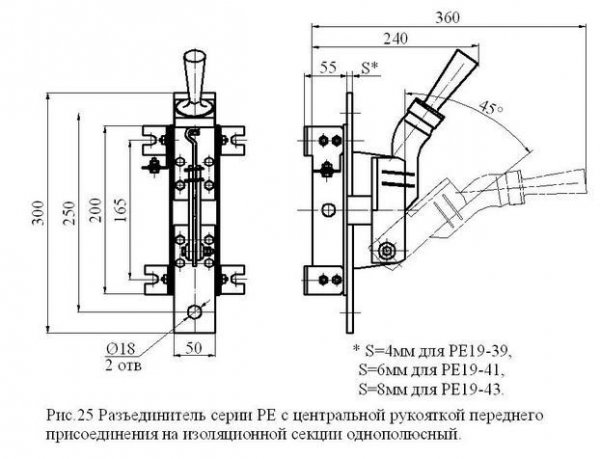 360

240

55

S*

45°

300

250

200

165

Ø18
2 отв

50

* S=4мм для РЕ19-39,
S=6мм для РЕ19-41,
S=8мм для РЕ19-43.

Рис.25 Разъединитель серии РЕ с центральной рукояткой переднего присоединения на изоляционной секции однополюсный.