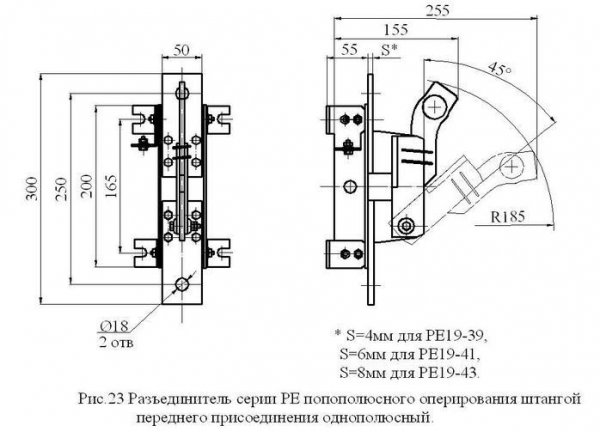 50
300
250
200
165
Ø18
2 отв
255
155
55
S*
45°
R185
* S=4мм для РЕ19-39,
S=6мм для РЕ19-41,
S=8мм для РЕ19-43.

Рис.23 Разъединитель серии РЕ пополюсного оперирования штангой переднего присоединения однополюсный.